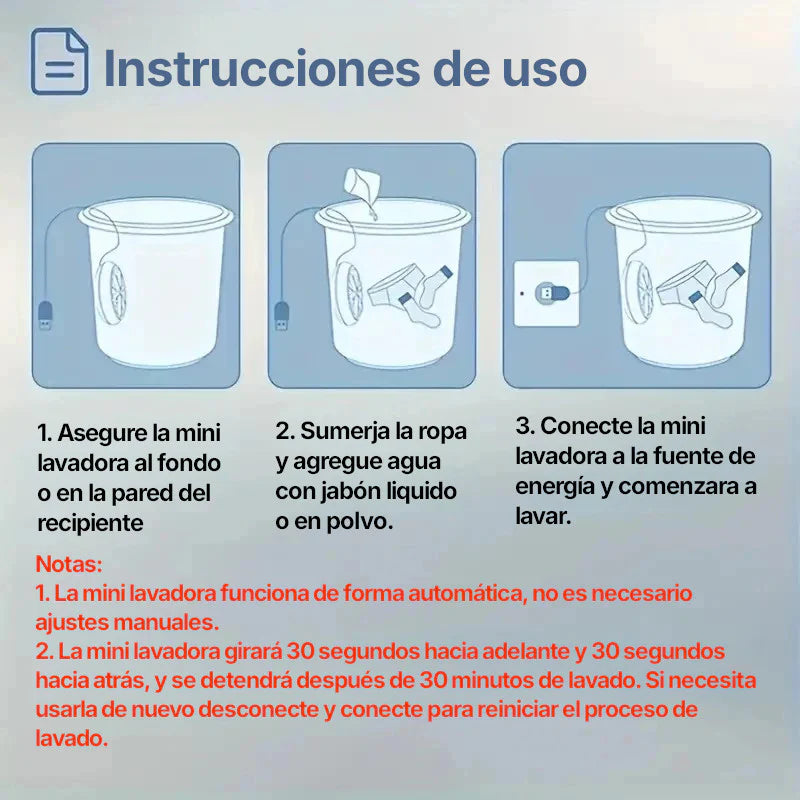 Instrucciones de uso

1. Asegure la mini lavadora al fondo o en la pared del recipiente

2. Sumerja la ropa y agregue agua con jabón liquido o en polvo.

3. Conecte la mini lavadora a la fuente de energía y comenzara a lavar.

Notas:
1. La mini lavadora funciona de forma automática, no es necesario ajustes manuales.
2. La mini lavadora girará 30 segundos hacia adelante y 30 segundos hacia atrás, y se detendrá después de 30 minutos de lavado. Si necesita usarla de nuevo desconecte y conecte para reiniciar el proceso de lavado.