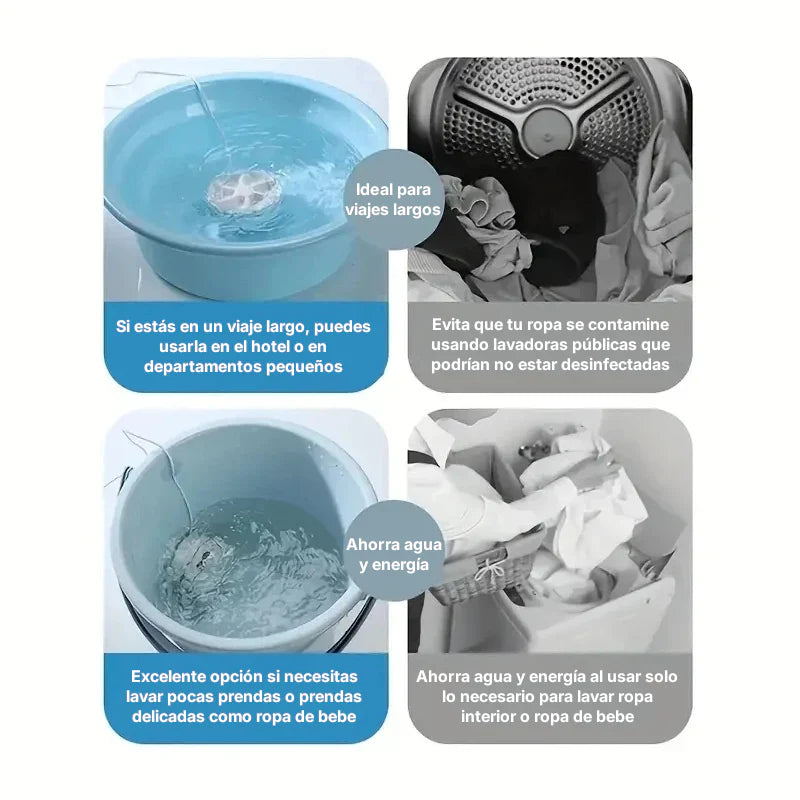 Ideal para viajes largos

Si estás en un viaje largo, puedes usarla en el hotel o en departamentos pequeños

Evita que tu ropa se contamine usando lavadoras públicas que podrían no estar desinfectadas

Ahorra agua y energía

Excelente opción si necesitas lavar pocas prendas o prendas delicadas como ropa de bebe

Ahorra agua y energía al usar solo lo necesario para lavar ropa interior o ropa de bebe