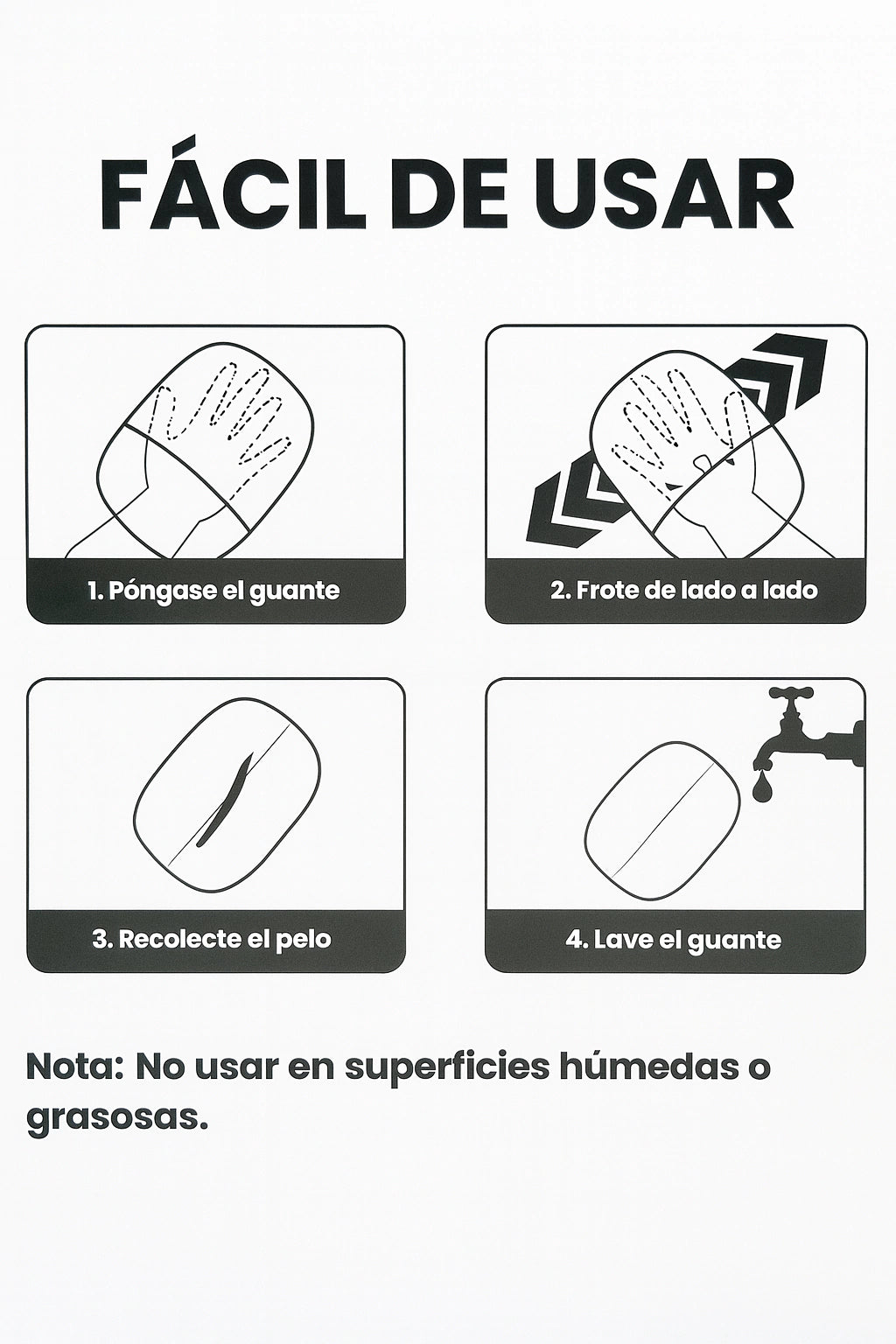 FÁCIL DE USAR

1. Póngase el guante

2. Frote de lado a lado

3. Recolecte el pelo

4. Lave el guante

Nota: No usar en superficies húmedas o grasosas.