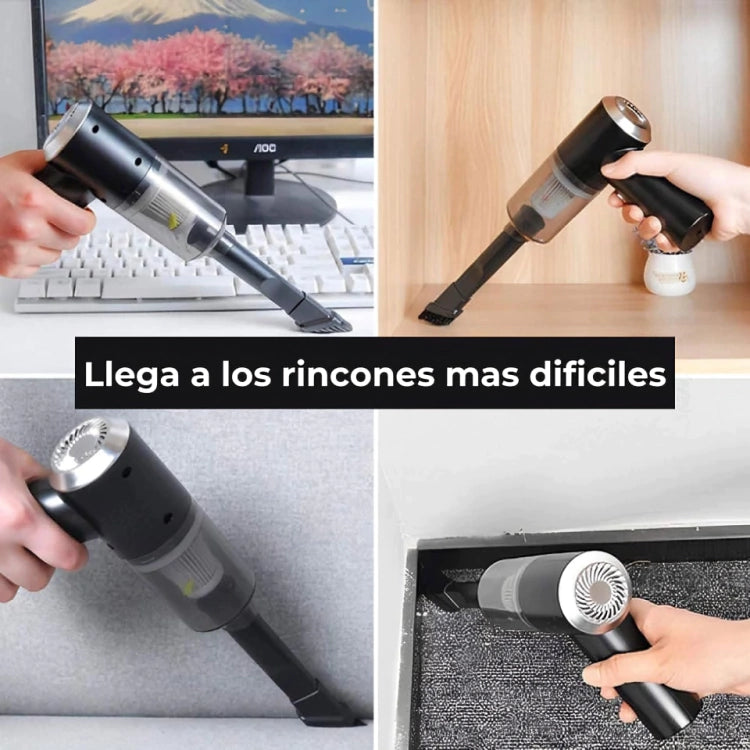 AOC

Llega a los rincones mas dificiles